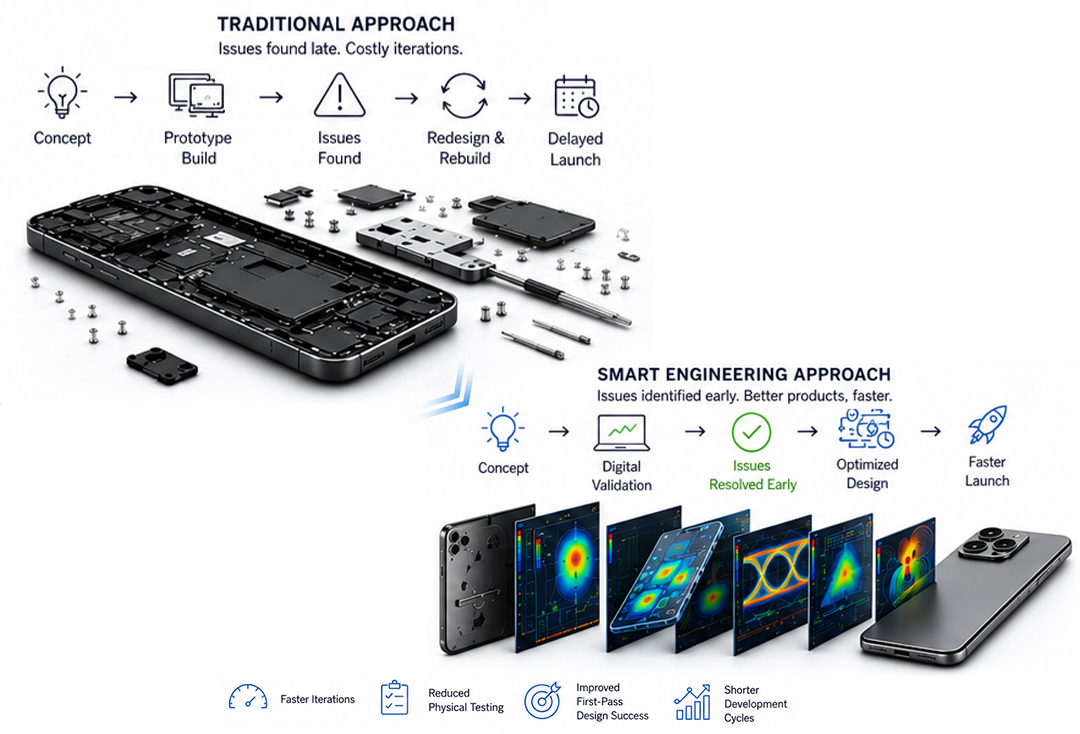 TRADITIONAL APPROACH
Issues found late. Costly iterations.

Concept → Prototype Build → Issues Found → Redesign & Rebuild → Delayed Launch

SMART ENGINEERING APPROACH
Issues identified early. Better products, faster.

Concept → Digital Validation → Issues Resolved Early → Optimized Design → Faster Launch

Faster Iterations

Reduced Physical Testing

Improved First-Pass Design Success

Shorter Development Cycles