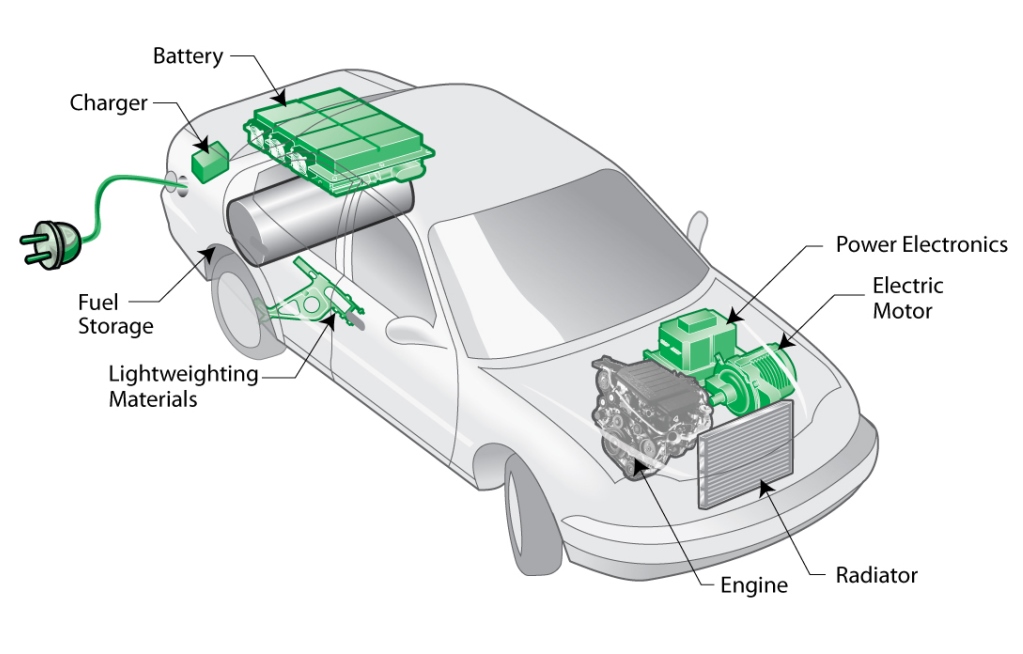 Battery

Charger

Fuel Storage

Lightweighting Materials

Power Electronics

Electric Motor

Engine

Radiator